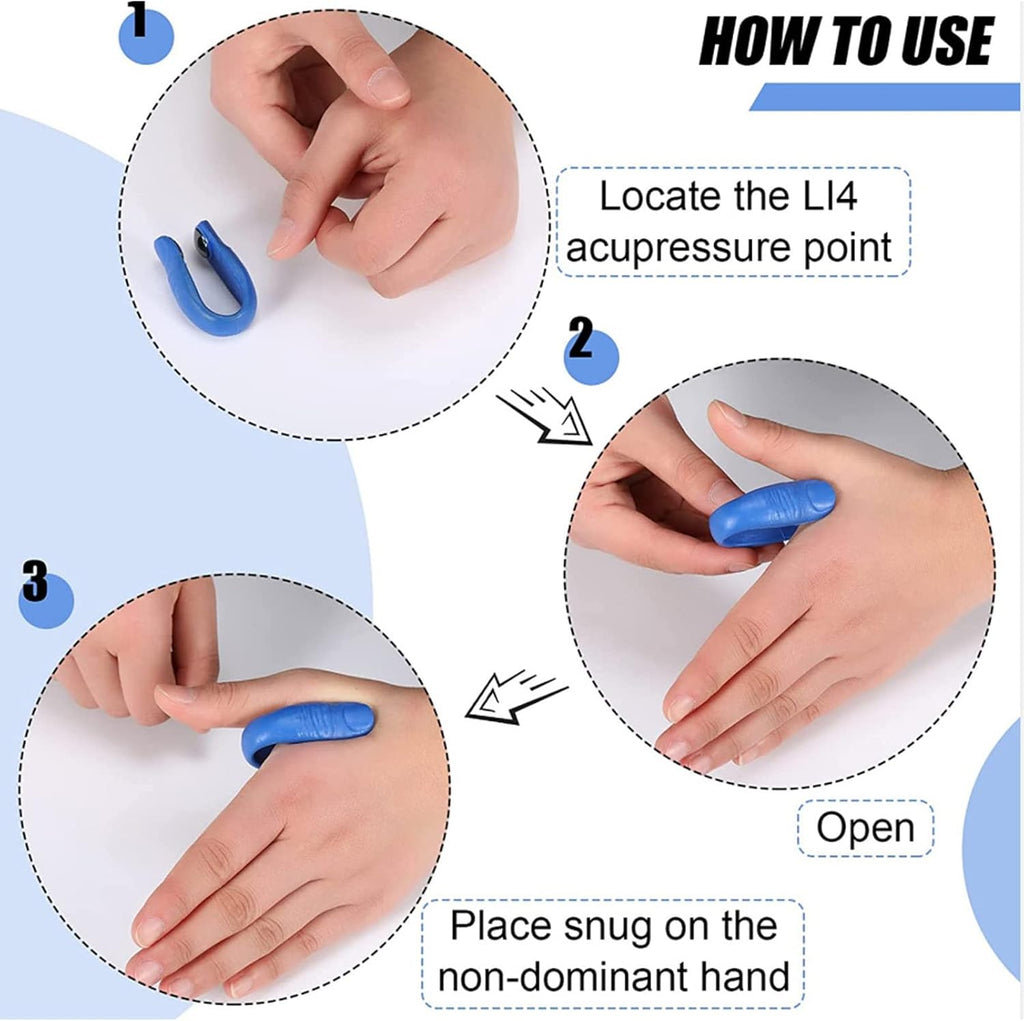 HOW TO USE

1

Locate the LI4 acupressure point

2

Open

3

Place snug on the non-dominant hand